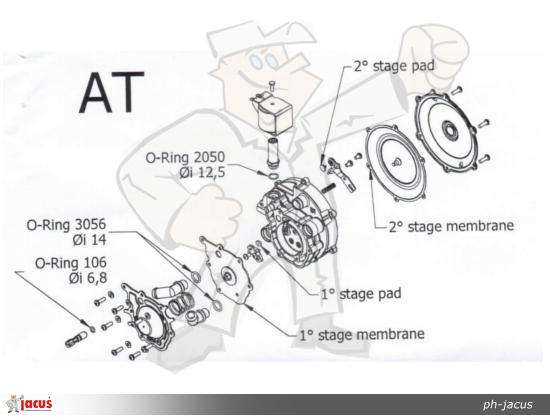 AT

2° stage pad

O-Ring 2050
Øi 12,5

2° stage membrane

O-Ring 3056
Øi 14

O-Ring 106
Øi 6,8

1° stage pad

1° stage membrane

jacus

ph-jacus